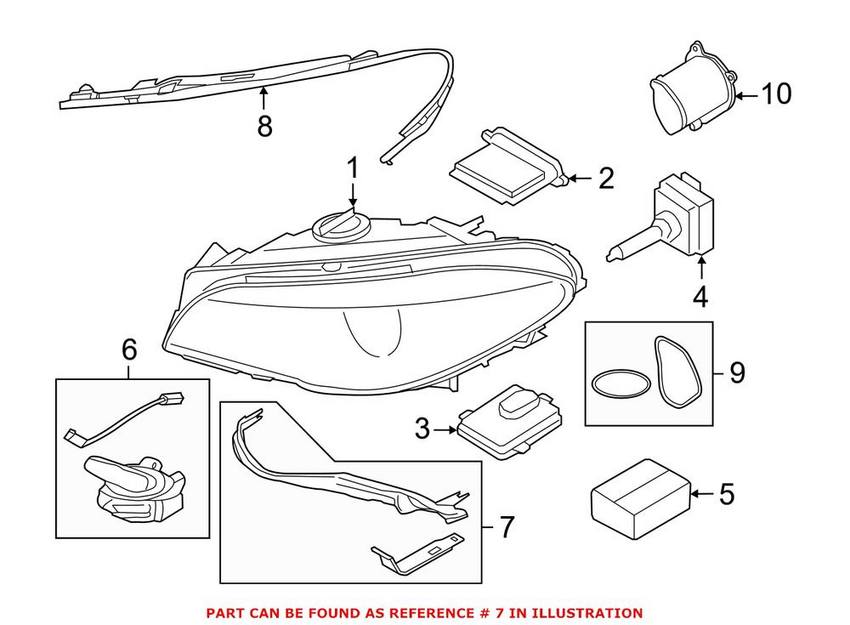 8

10

1

2

4

6

9

3

7

5

PART CAN BE FOUND AS REFERENCE # 7 IN ILLUSTRATION